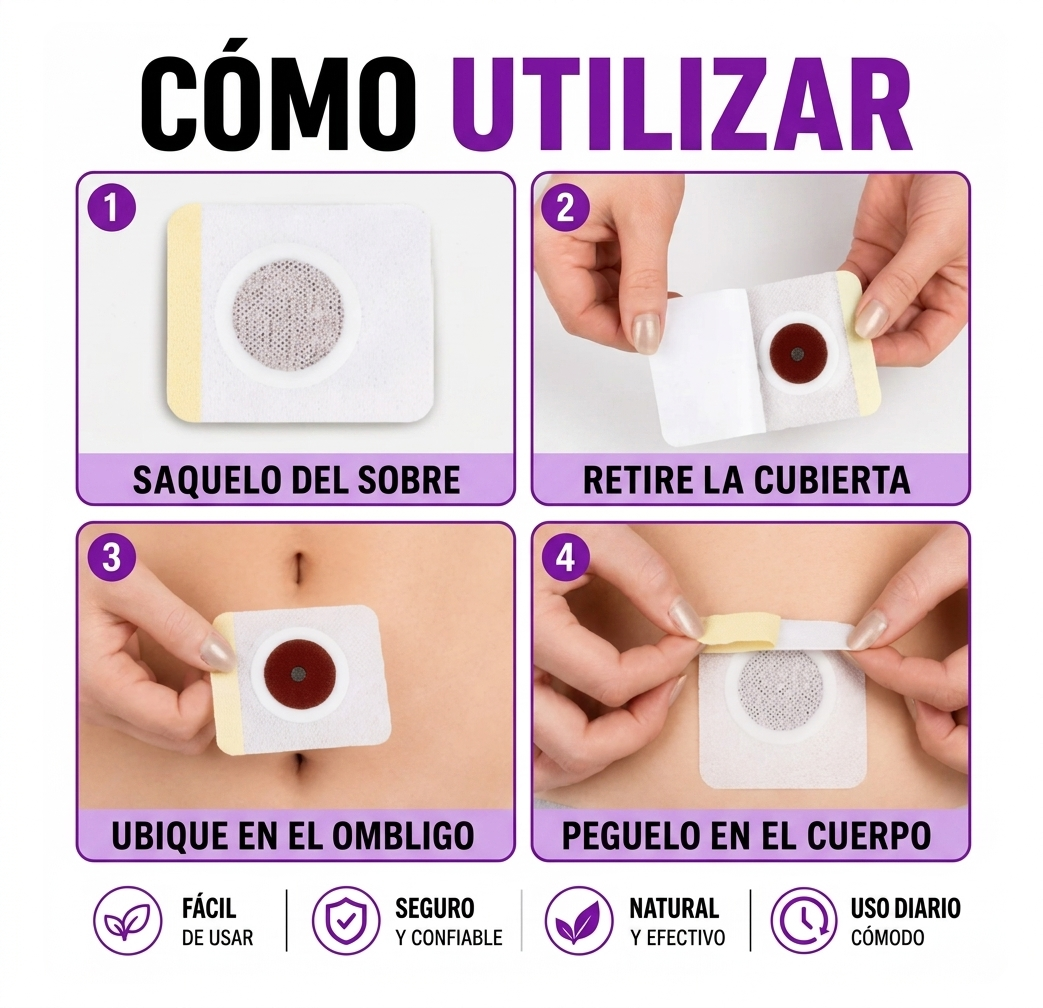 CÓMO UTILIZAR

1
SAQUELO DEL SOBRE

2
RETIRE LA CUBIERTA

3
UBIQUE EN EL OMBLIGO

4
PEGUELO EN EL CUERPO

FÁCIL
DE USAR

SEGURO
Y CONFIABLE

NATURAL
Y EFECTIVO

USO DIARIO
CÓMODO